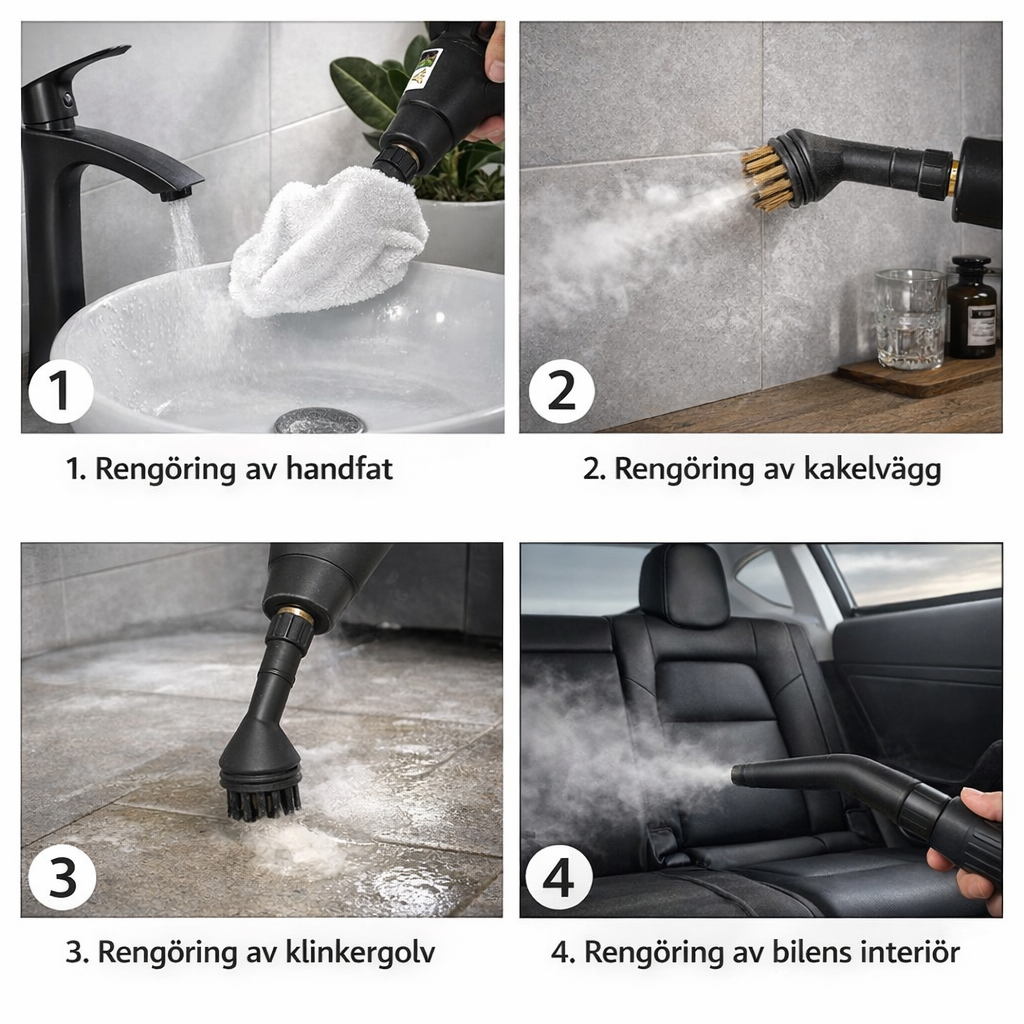 1

1. Rengöring av handfat

2

2. Rengöring av kakelvägg

3

3. Rengöring av klinkergolv

4

4. Rengöring av bilens interiör