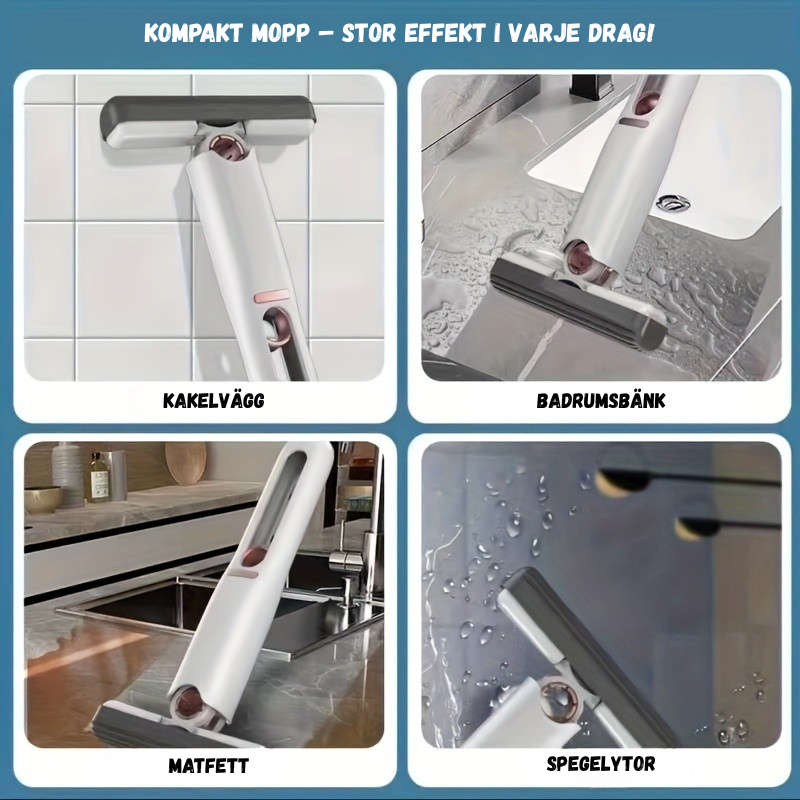 KOMPAKT MOPP – STOR EFFEKT I VARJE DRAG!

KAKELVÄGG

BADRUMSBÄNK

MATFETT

SPEGELYTOR